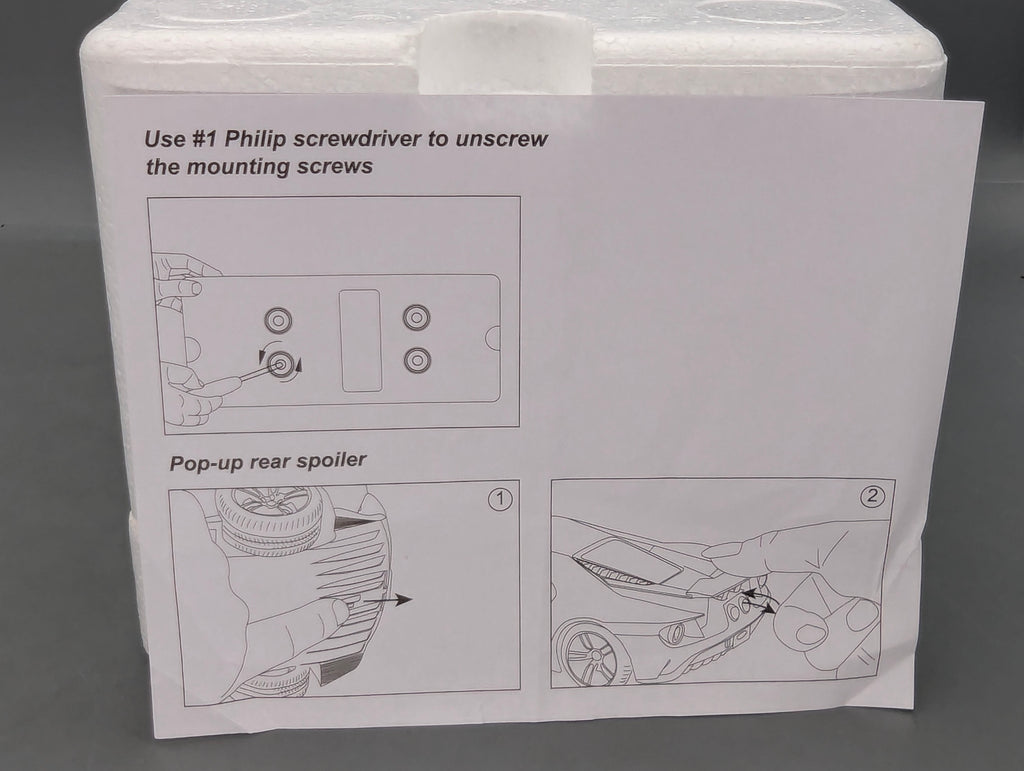 Use #1 Philip screwdriver to unscrew the mounting screws

Pop-up rear spoiler

①

②